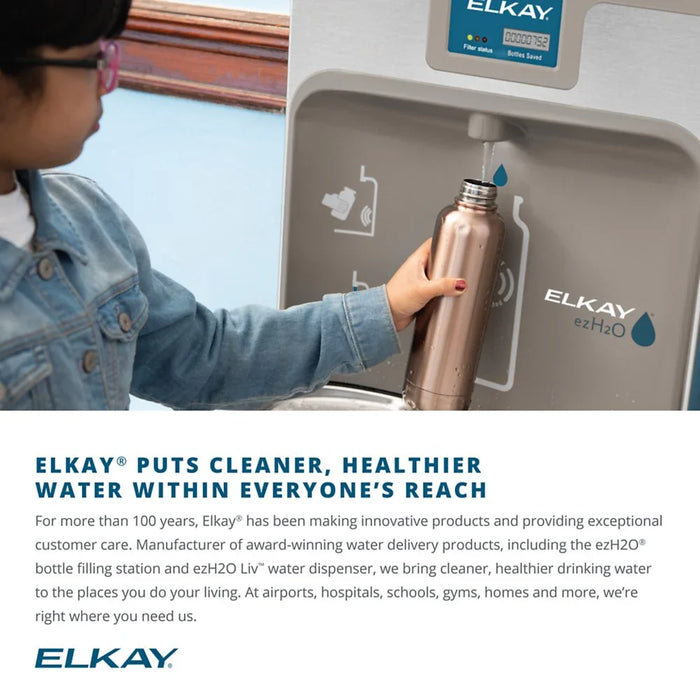 ELKAY

Filter status

00000752

Bottles Saved

ELKAY
ezH2O

ELKAY® PUTS CLEANER, HEALTHIER WATER WITHIN EVERYONE'S REACH

For more than 100 years, Elkay® has been making innovative products and providing exceptional customer care. Manufacturer of award-winning water delivery products, including the ezH2O® bottle filling station and ezH2O Liv™ water dispenser, we bring cleaner, healthier drinking water to the places you do your living. At airports, hospitals, schools, gyms, homes and more, we're right where you need us.

ELKAY