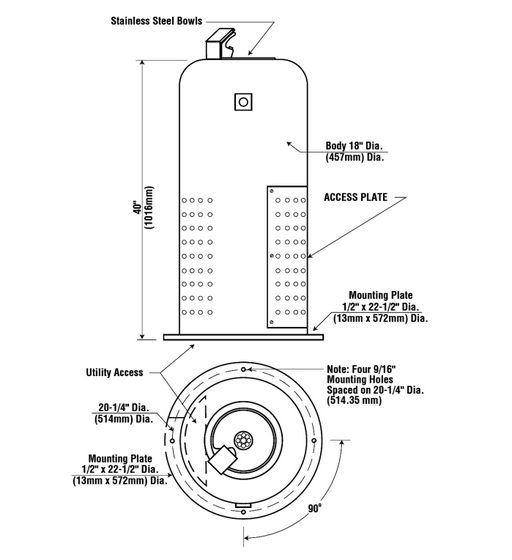 Stainless Steel Bowls

40"
(1016mm)

Body 18" Dia.
(457mm) Dia.

ACCESS PLATE

Mounting Plate
1/2" x 22-1/2" Dia.
(13mm x 572mm) Dia.

Utility Access

Note: Four 9/16"
Mounting Holes
Spaced on 20-1/4" Dia.
(514.35 mm)

20-1/4" Dia.
(514mm) Dia.

Mounting Plate
1/2" x 22-1/2" Dia.
(13mm x 572mm) Dia.

90°