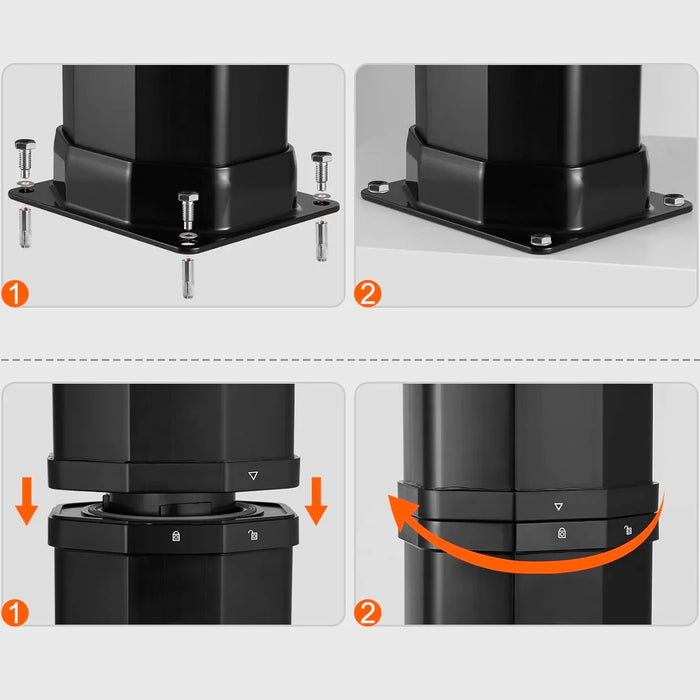 1

2

1

2