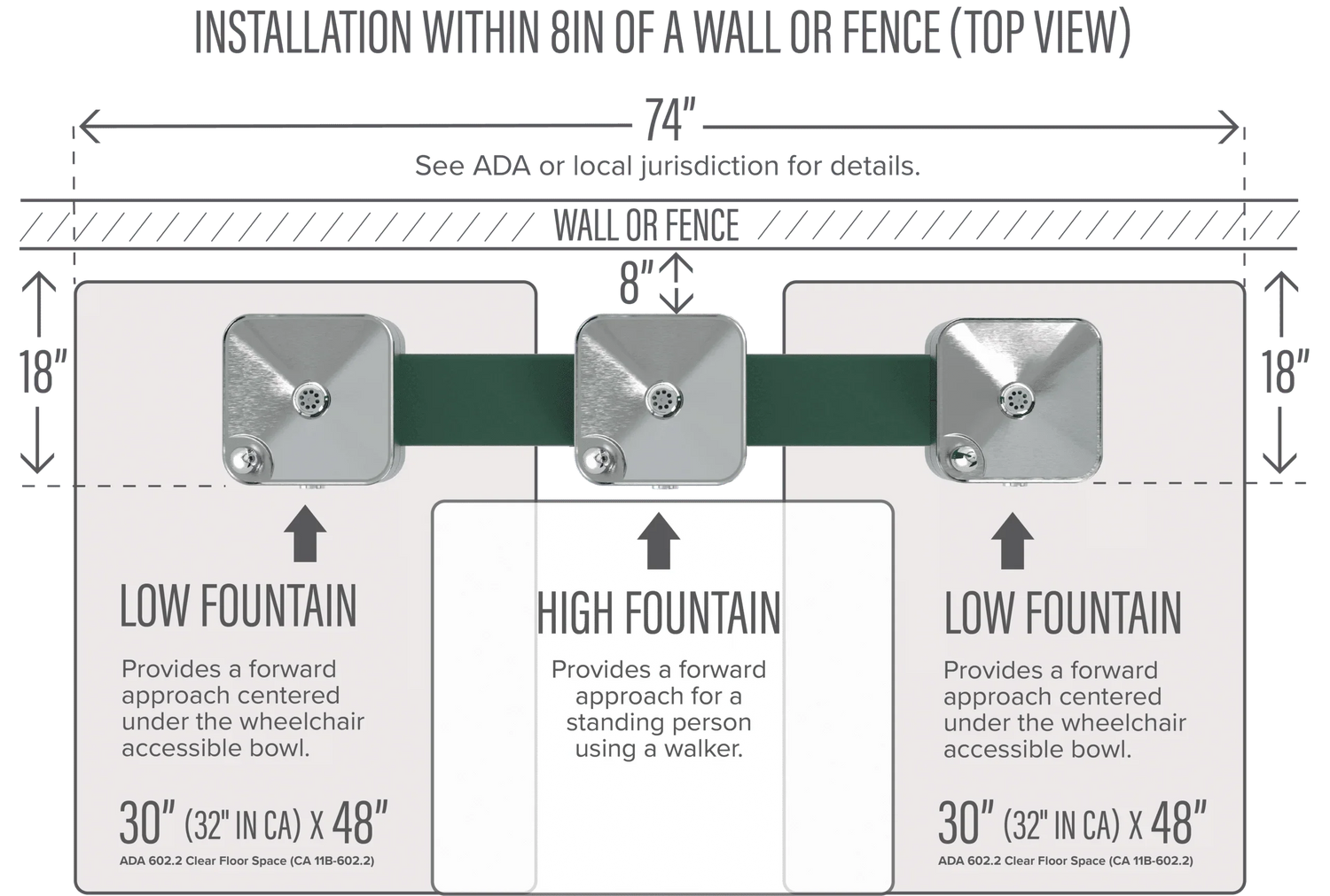 INSTALLATION WITHIN 8IN OF A WALL OR FENCE (TOP VIEW)

74"

See ADA or local jurisdiction for details.

WALL OR FENCE

8"

18"

18"

LOW FOUNTAIN

Provides a forward approach centered under the wheelchair accessible bowl.

30" (32" IN CA) X 48"

ADA 602.2 Clear Floor Space (CA 11B-602.2)

HIGH FOUNTAIN

Provides a forward approach for a standing person using a walker.

LOW FOUNTAIN

Provides a forward approach centered under the wheelchair accessible bowl.

30" (32" IN CA) X 48"

ADA 602.2 Clear Floor Space (CA 11B-602.2)