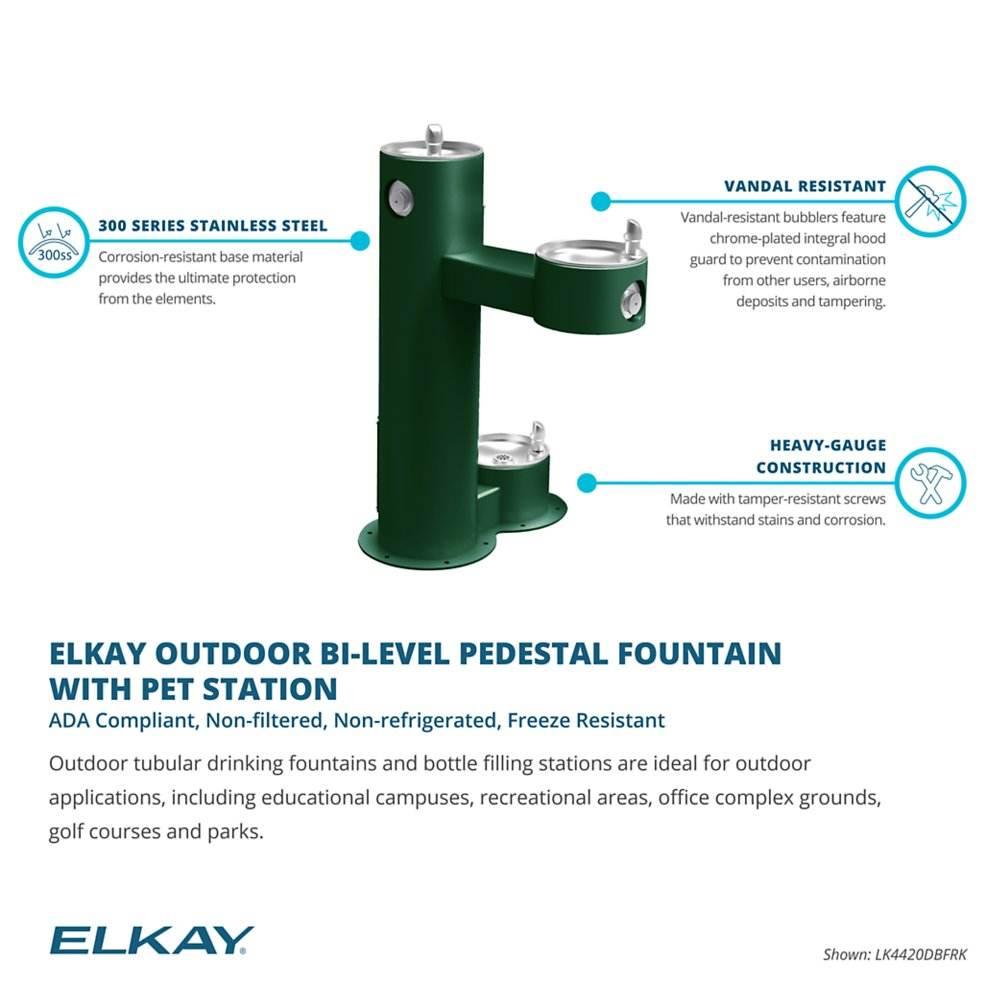 300ss

300 SERIES STAINLESS STEEL

Corrosion-resistant base material provides the ultimate protection from the elements.

VANDAL RESISTANT

Vandal-resistant bubblers feature chrome-plated integral hood guard to prevent contamination from other users, airborne deposits and tampering.

HEAVY-GAUGE CONSTRUCTION

Made with tamper-resistant screws that withstand stains and corrosion.

ELKAY OUTDOOR BI-LEVEL PEDESTAL FOUNTAIN WITH PET STATION

ADA Compliant, Non-filtered, Non-refrigerated, Freeze Resistant

Outdoor tubular drinking fountains and bottle filling stations are ideal for outdoor applications, including educational campuses, recreational areas, office complex grounds, golf courses and parks.

ELKAY

Shown: LK4420DBFRK