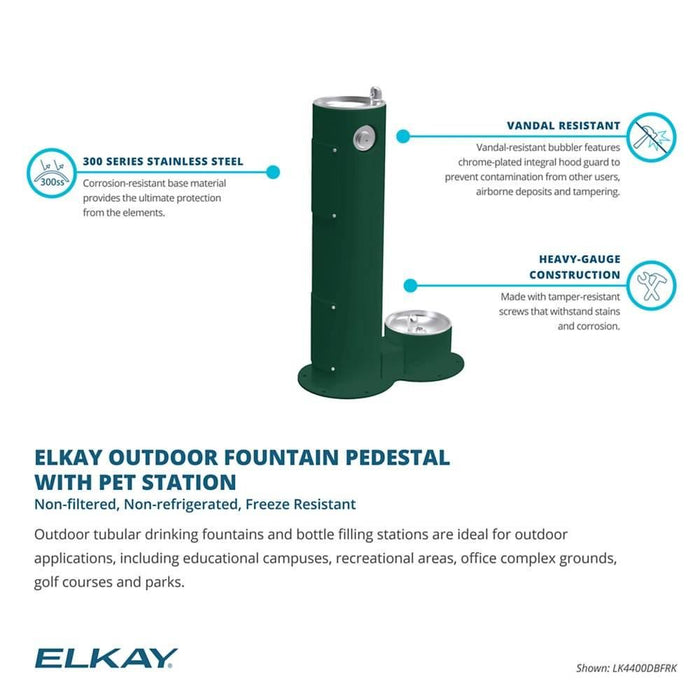 300ss

300 SERIES STAINLESS STEEL
Corrosion-resistant base material provides the ultimate protection from the elements.

VANDAL RESISTANT
Vandal-resistant bubbler features chrome-plated integral hood guard to prevent contamination from other users, airborne deposits and tampering.

HEAVY-GAUGE CONSTRUCTION
Made with tamper-resistant screws that withstand stains and corrosion.

ELKAY OUTDOOR FOUNTAIN PEDESTAL WITH PET STATION
Non-filtered, Non-refrigerated, Freeze Resistant

Outdoor tubular drinking fountains and bottle filling stations are ideal for outdoor applications, including educational campuses, recreational areas, office complex grounds, golf courses and parks.

ELKAY

Shown: LK4400DBFRK